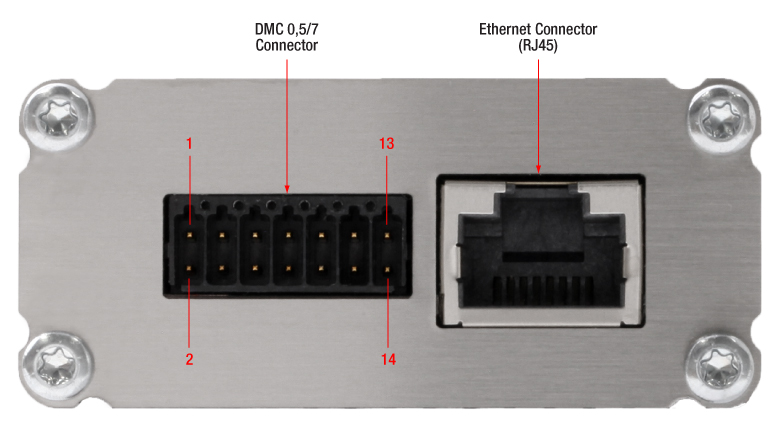 DMC 0,5/7
Connector

Ethernet Connector
(RJ45)

1

13

2

14