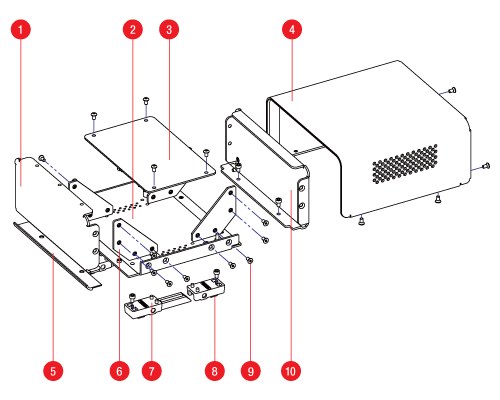 1
2
3
4
5
6
7
8
9
10