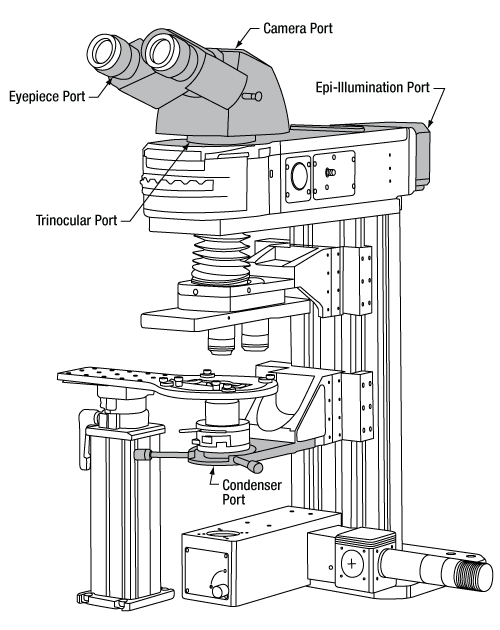 Camera Port

Eyepiece Port

Epi-Illumination Port

Trinocular Port

Condenser Port