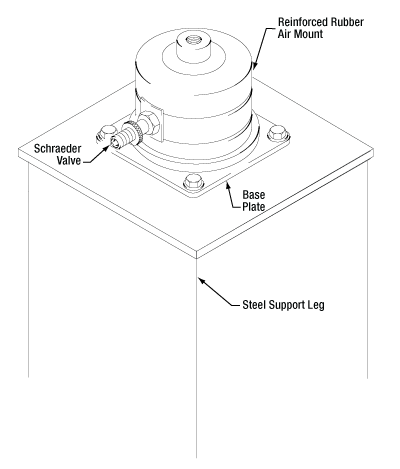 Reinforced Rubber Air Mount

Schraeder Valve

Base Plate

Steel Support Leg