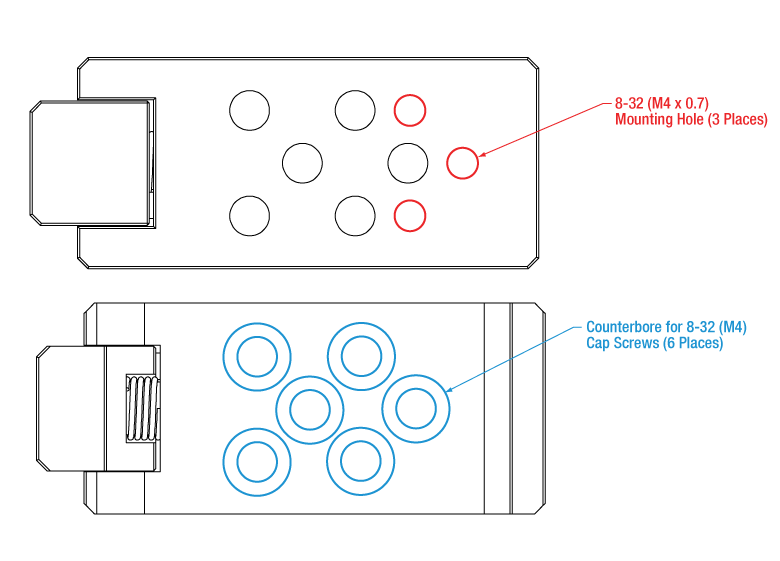 8-32 (M4 x 0.7)
Mounting Hole (3 Places)

Counterbore for 8-32 (M4)
Cap Screws (6 Places)