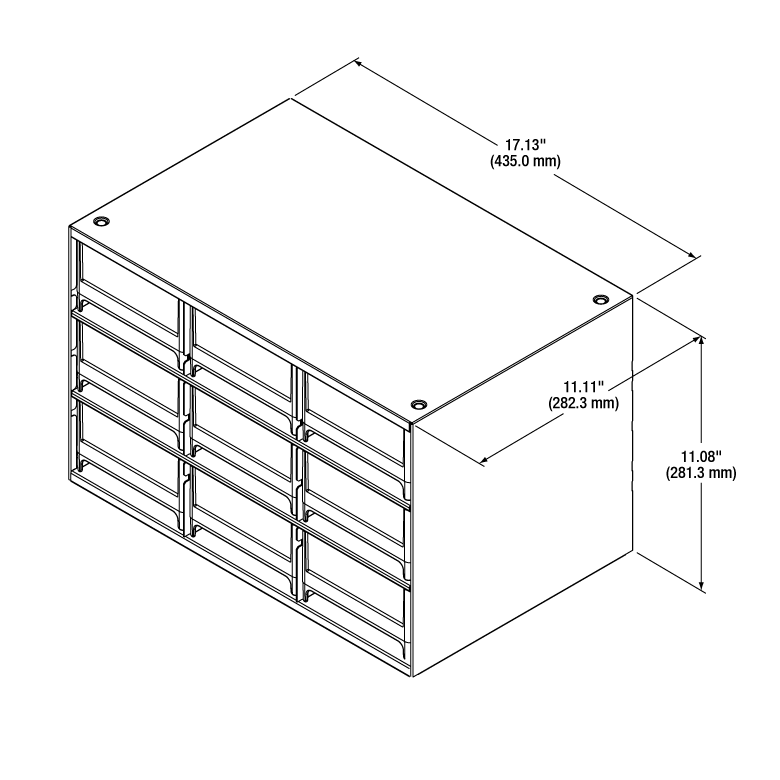 17.13"
(435.0 mm)

11.11"
(282.3 mm)

11.08"
(281.3 mm)