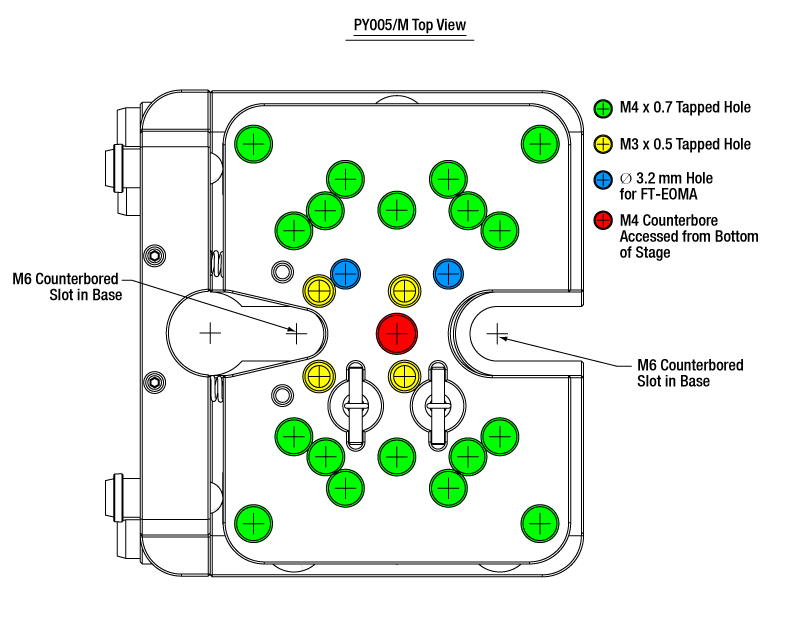 PY005/M Top View

M4 x 0.7 Tapped Hole

M3 x 0.5 Tapped Hole

∅ 3.2 mm Hole for FT-EOMA

M4 Counterbore Accessed from Bottom of Stage

M6 Counterbored Slot in Base

M6 Counterbored Slot in Base