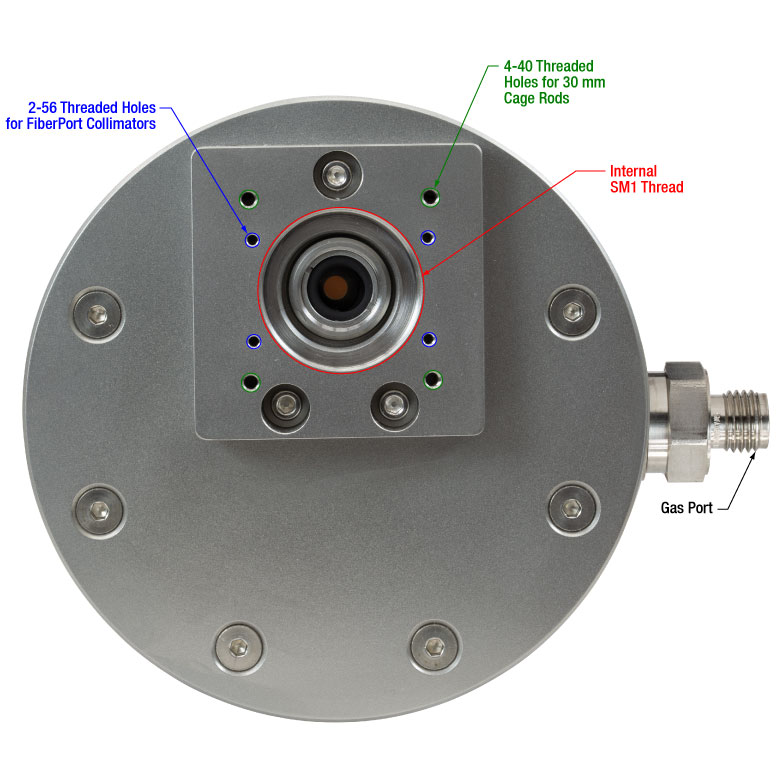 2-56 Threaded Holes for FiberPort Collimators

4-40 Threaded Holes for 30 mm Cage Rods

Internal SM1 Thread

Gas Port