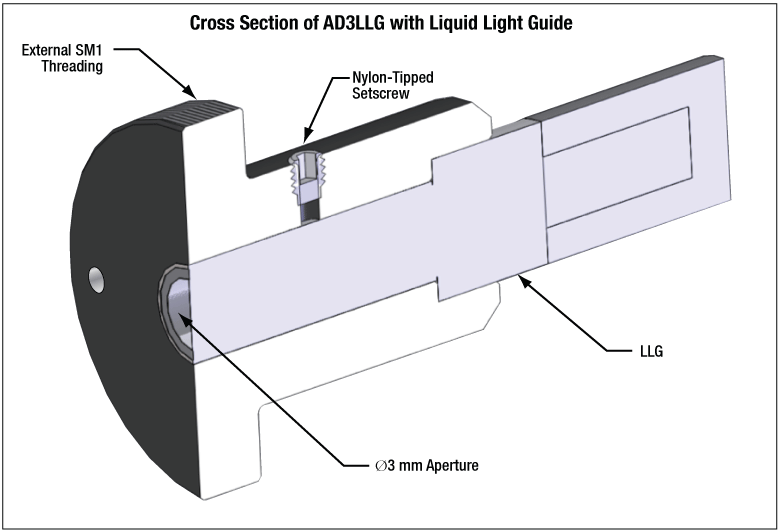 Cross Section of AD3LLG with Liquid Light Guide

External SM1 Threading

Nylon-Tipped Setscrew

LLG

∅3 mm Aperture