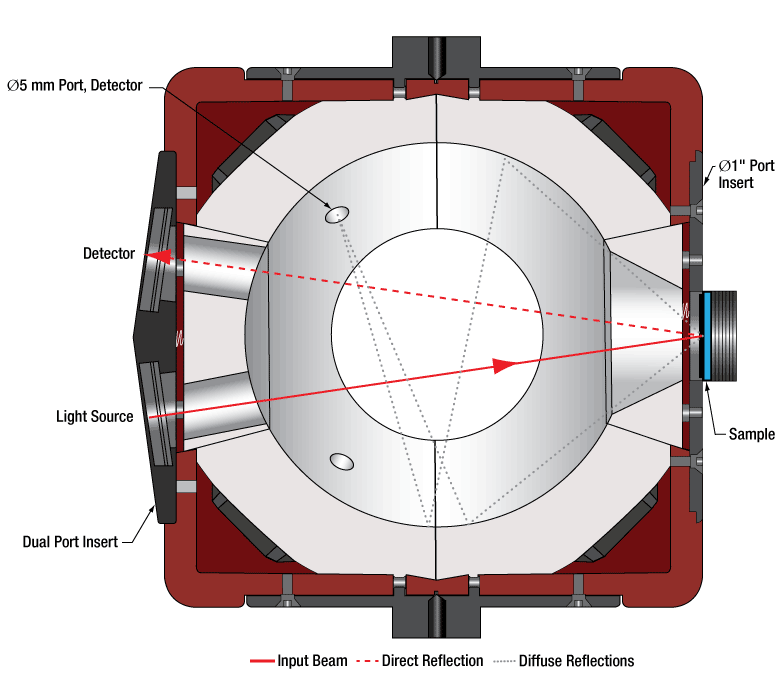 Ø5 mm Port, Detector

Ø1" Port Insert

Detector

Light Source

Sample

Dual Port Insert

Input Beam Direct Reflection Diffuse Reflections