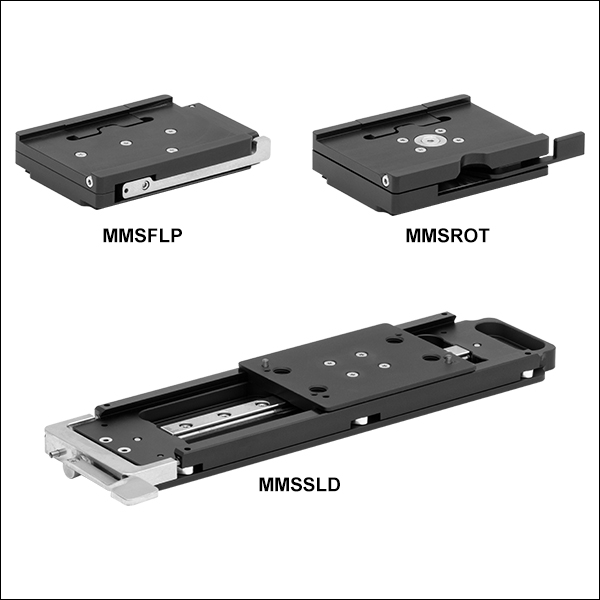 MMSFLP

MMSROT

MMSSLD